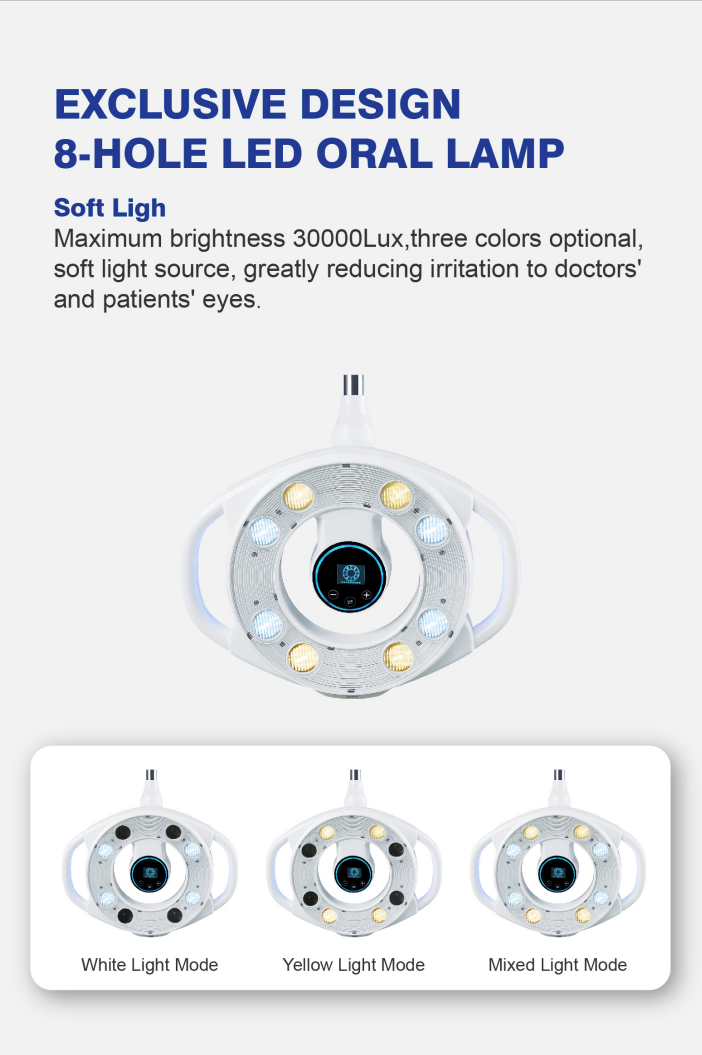 EXCLUSIVE DESIGN
8-HOLE LED ORAL LAMP

Soft Ligh
Maximum brightness 30000Lux,three colors optional, soft light source, greatly reducing irritation to doctors' and patients' eyes.

White Light Mode

Yellow Light Mode

Mixed Light Mode