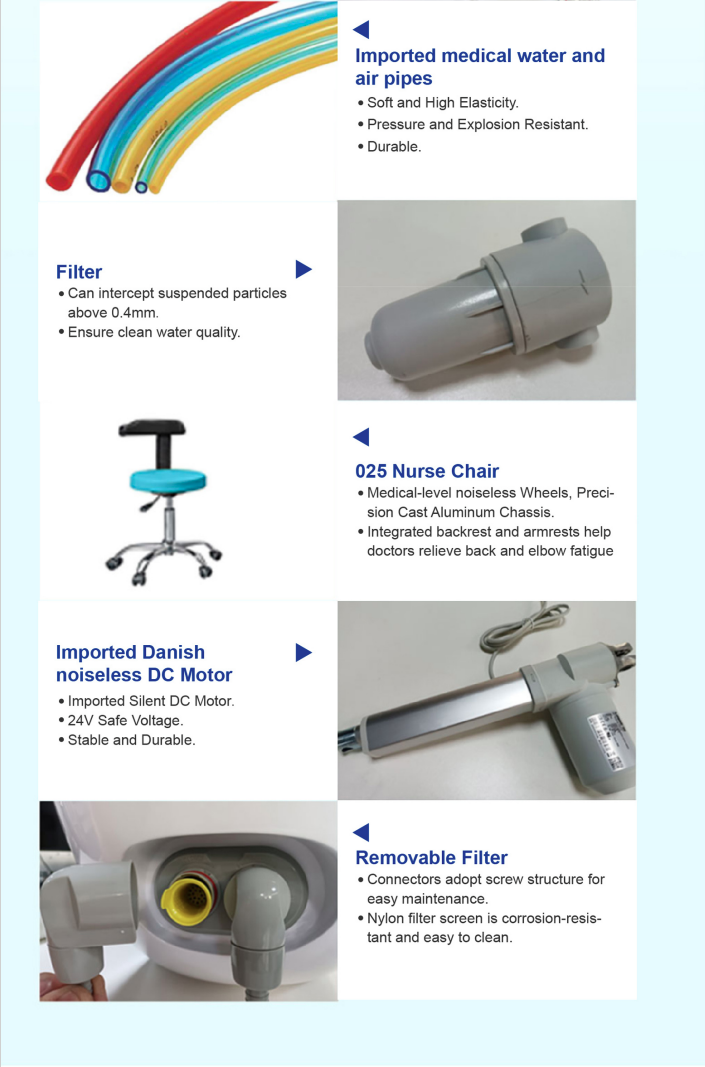 Imported medical water and air pipes
• Soft and High Elasticity.
• Pressure and Explosion Resistant.
• Durable.

Filter
• Can intercept suspended particles above 0.4mm.
• Ensure clean water quality.

025 Nurse Chair
• Medical-level noiseless Wheels, Precision Cast Aluminum Chassis.
• Integrated backrest and armrests help doctors relieve back and elbow fatigue

Imported Danish noiseless DC Motor
• Imported Silent DC Motor.
• 24V Safe Voltage.
• Stable and Durable.

Removable Filter
• Connectors adopt screw structure for easy maintenance.
• Nylon filter screen is corrosion-resistant and easy to clean.